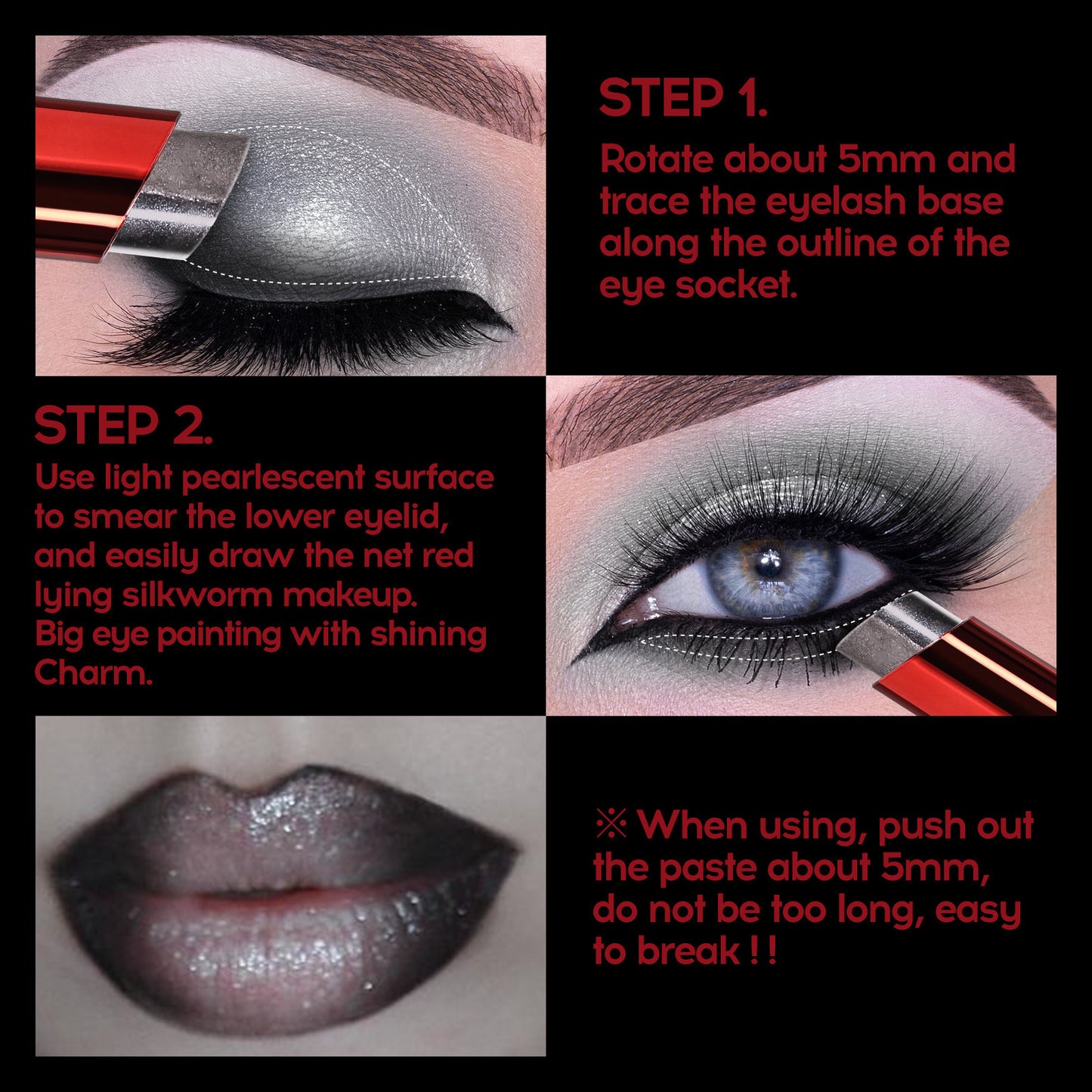 STEP 1.

Rotate about 5mm and trace the eyelash base along the outline of the eye socket.

STEP 2.

Use light pearlescent surface to smear the lower eyelid, and easily draw the net red lying silkworm makeup. Big eye painting with shining Charm.

※ When using, push out the paste about 5mm, do not be too long, easy to break ! !