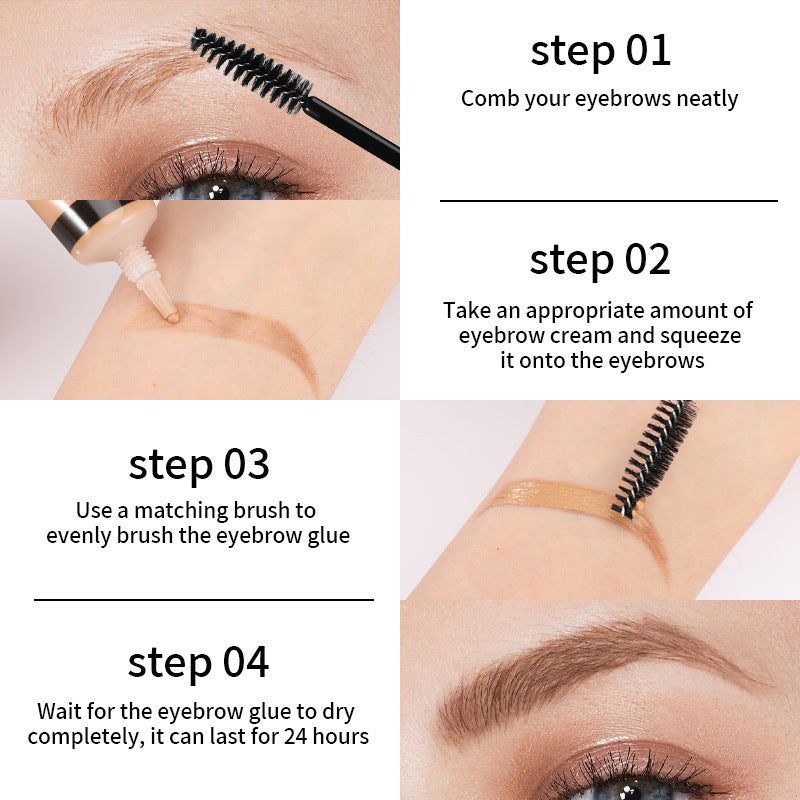 step 01
Comb your eyebrows neatly

step 02
Take an appropriate amount of eyebrow cream and squeeze it onto the eyebrows

step 03
Use a matching brush to evenly brush the eyebrow glue

step 04
Wait for the eyebrow glue to dry completely, it can last for 24 hours